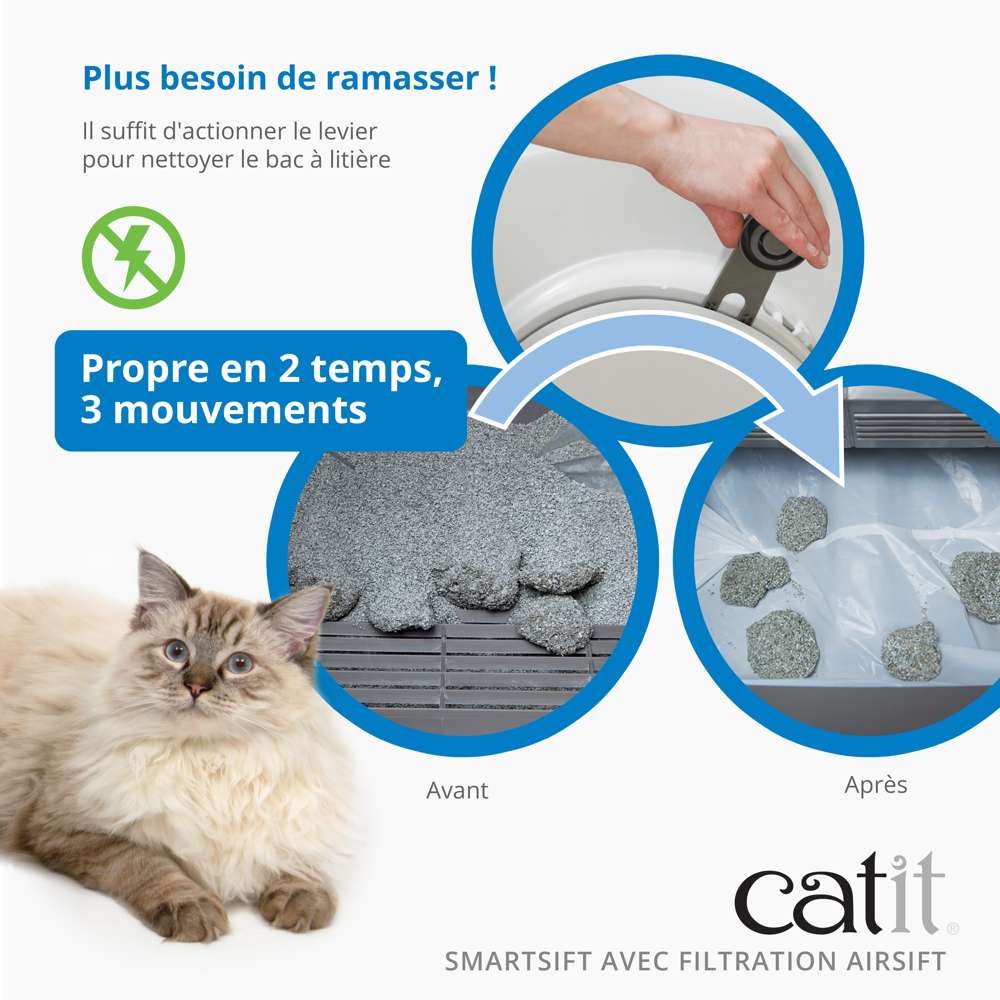 Plus besoin de ramasser !

Il suffit d'actionner le levier pour nettoyer le bac à litière

Propre en 2 temps, 3 mouvements

Avant

Après

catit®

SMARTSIFT AVEC FILTRATION AIRSIFT