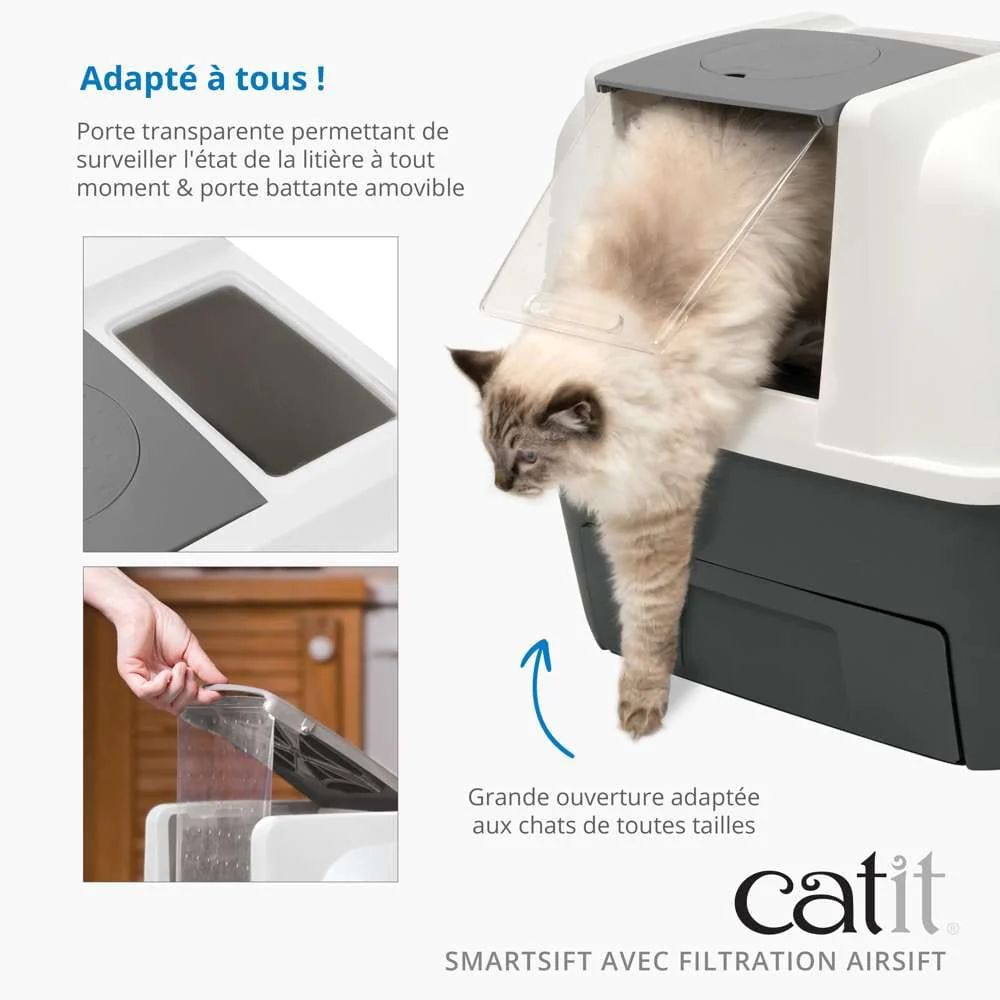 Adapté à tous !

Porte transparente permettant de surveiller l'état de la litière à tout moment & porte battante amovible

Grande ouverture adaptée aux chats de toutes tailles

catit®

SMARTSIFT AVEC FILTRATION AIRSIFT