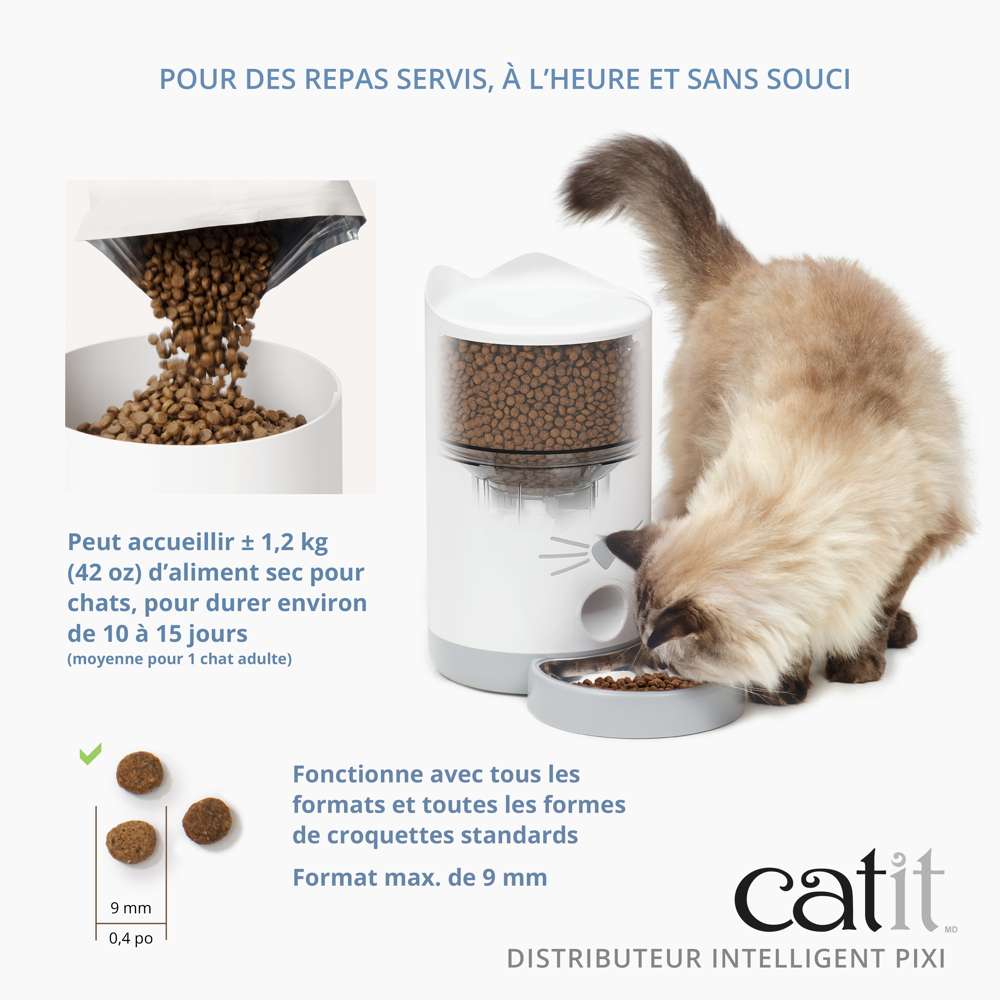 POUR DES REPAS SERVIS, À L'HEURE ET SANS SOUCI

Peut accueillir ± 1,2 kg (42 oz) d'aliment sec pour chats, pour durer environ de 10 à 15 jours
(moyenne pour 1 chat adulte)

9 mm
0,4 po

Fonctionne avec tous les formats et toutes les formes de croquettes standards

Format max. de 9 mm

catit MD

DISTRIBUTEUR INTELLIGENT PIXI