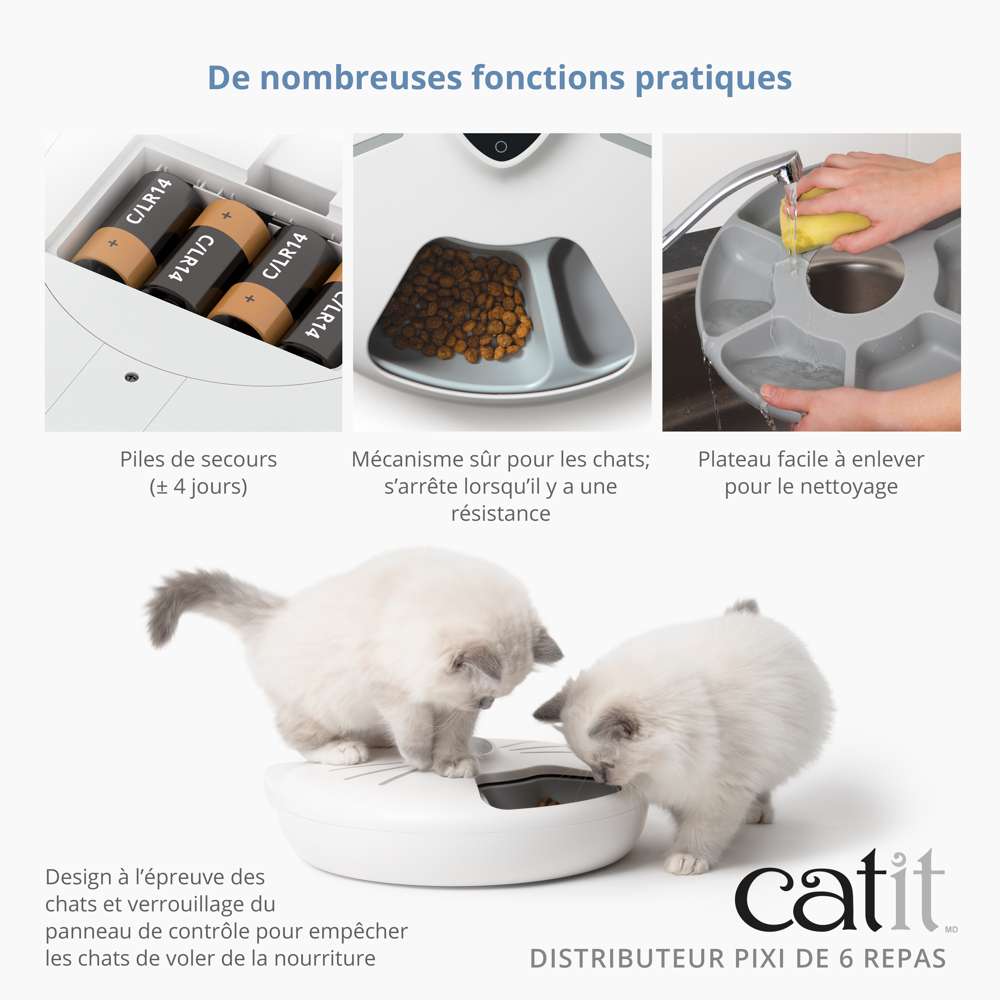 De nombreuses fonctions pratiques

C/LR14
C/LR14
C/LR14
C/LR14

Piles de secours
(± 4 jours)

Mécanisme sûr pour les chats; s'arrête lorsqu'il y a une résistance

Plateau facile à enlever pour le nettoyage

Design à l'épreuve des chats et verrouillage du panneau de contrôle pour empêcher les chats de voler de la nourriture

catit MD

DISTRIBUTEUR PIXI DE 6 REPAS