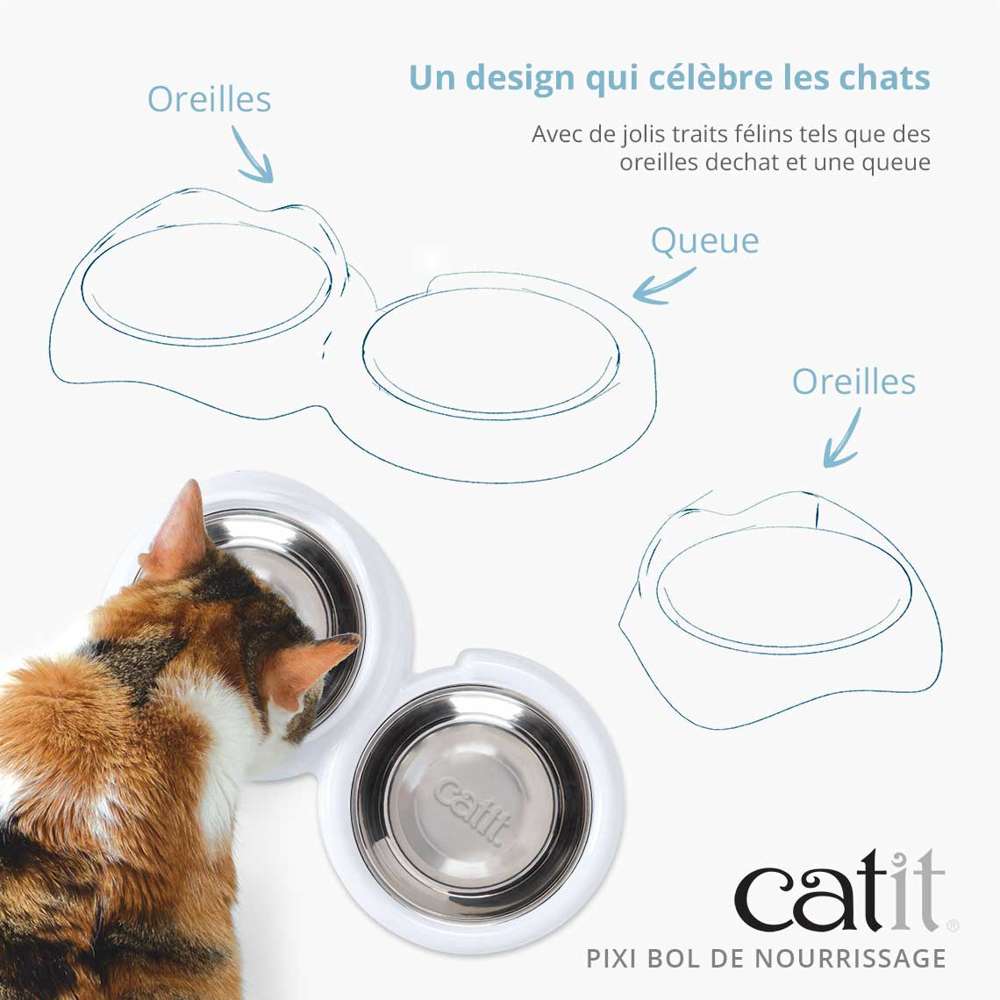 Un design qui célèbre les chats

Avec de jolis traits félins tels que des oreilles dechat et une queue

Oreilles

Queue

Oreilles

catit

catit®

PIXI BOL DE NOURRISSAGE